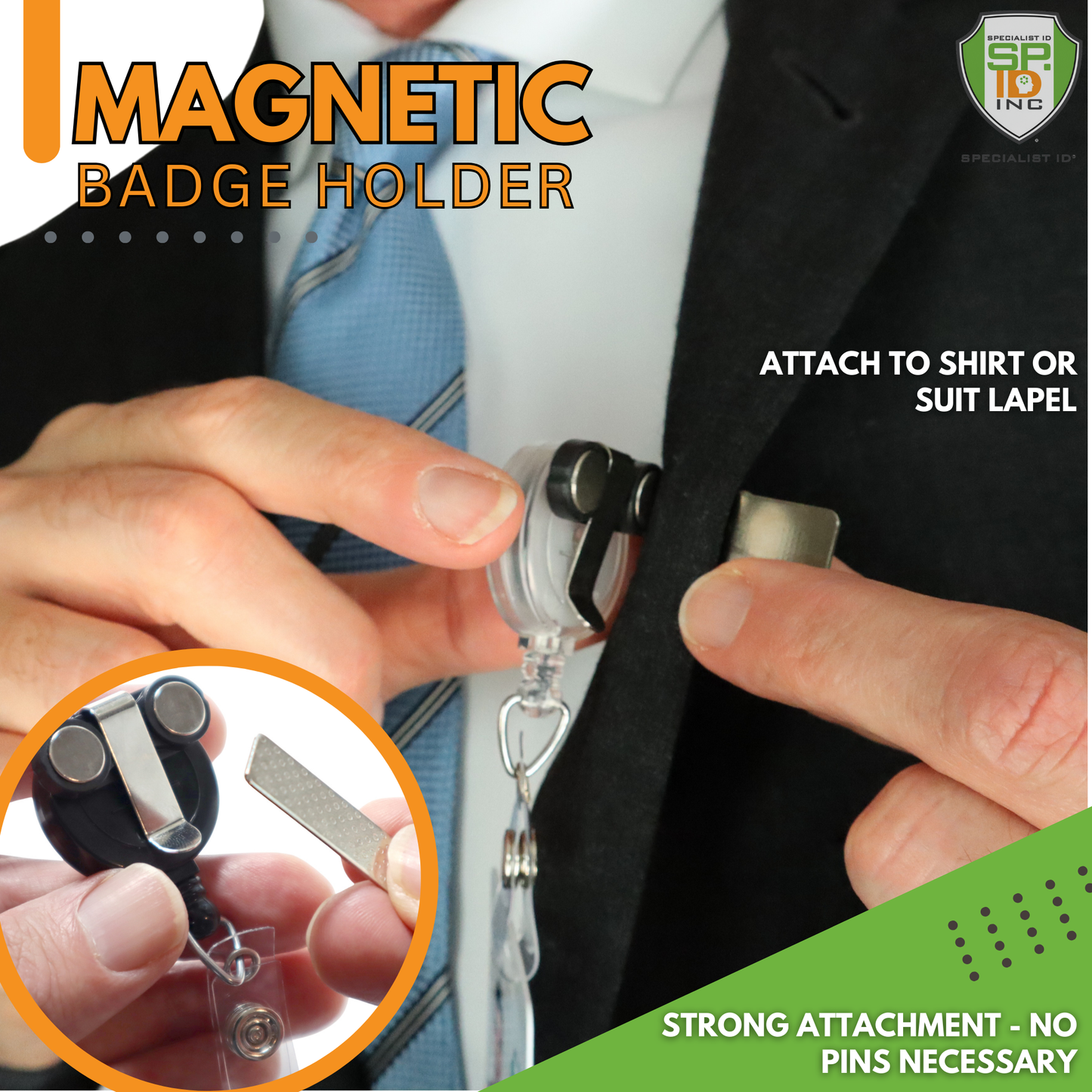 MAGNETIC
BADGE HOLDER

SPECIALIST ID
SP.
ID
INC
SPECIALIST ID

ATTACH TO SHIRT OR SUIT LAPEL

STRONG ATTACHMENT - NO PINS NECESSARY