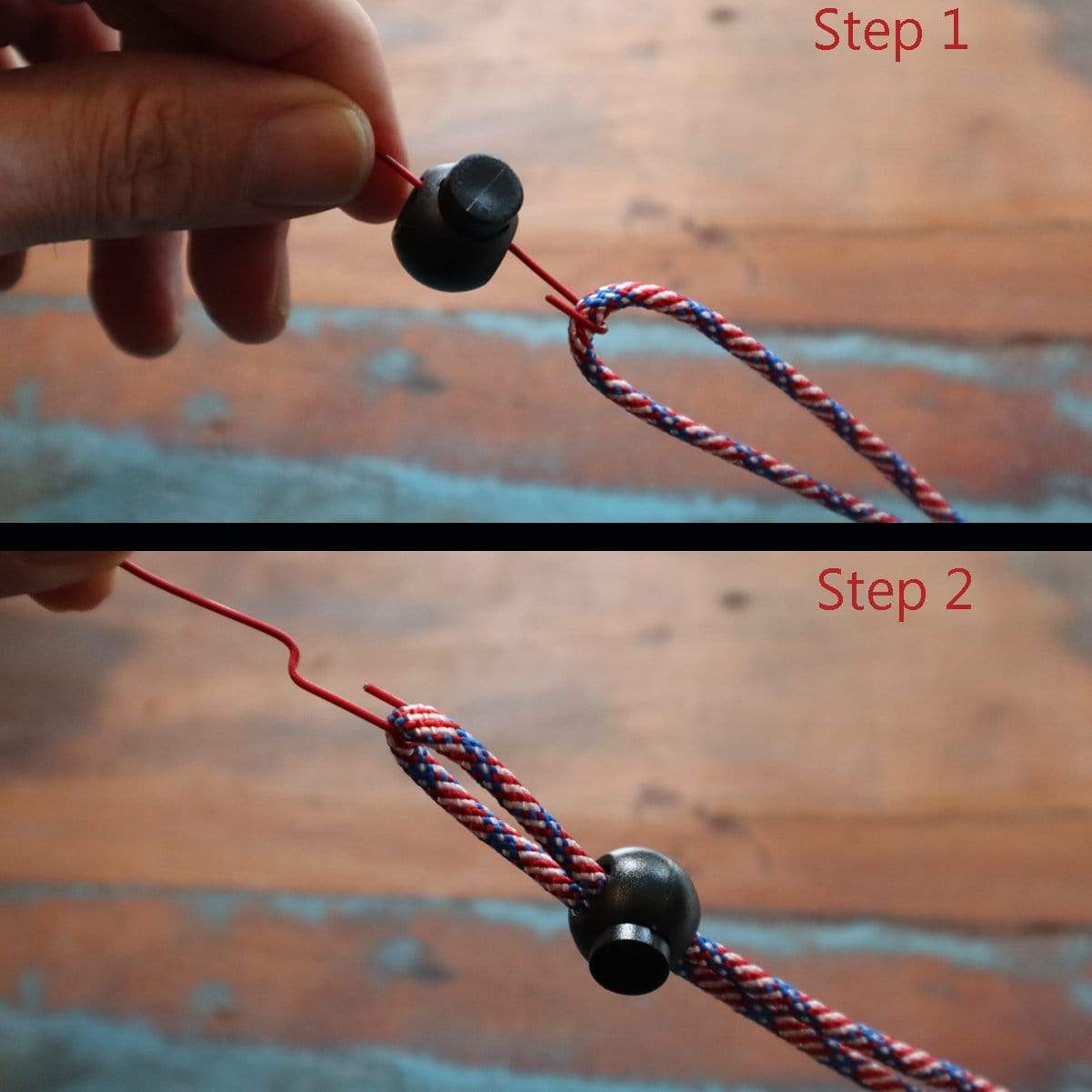 Step 1

Step 2