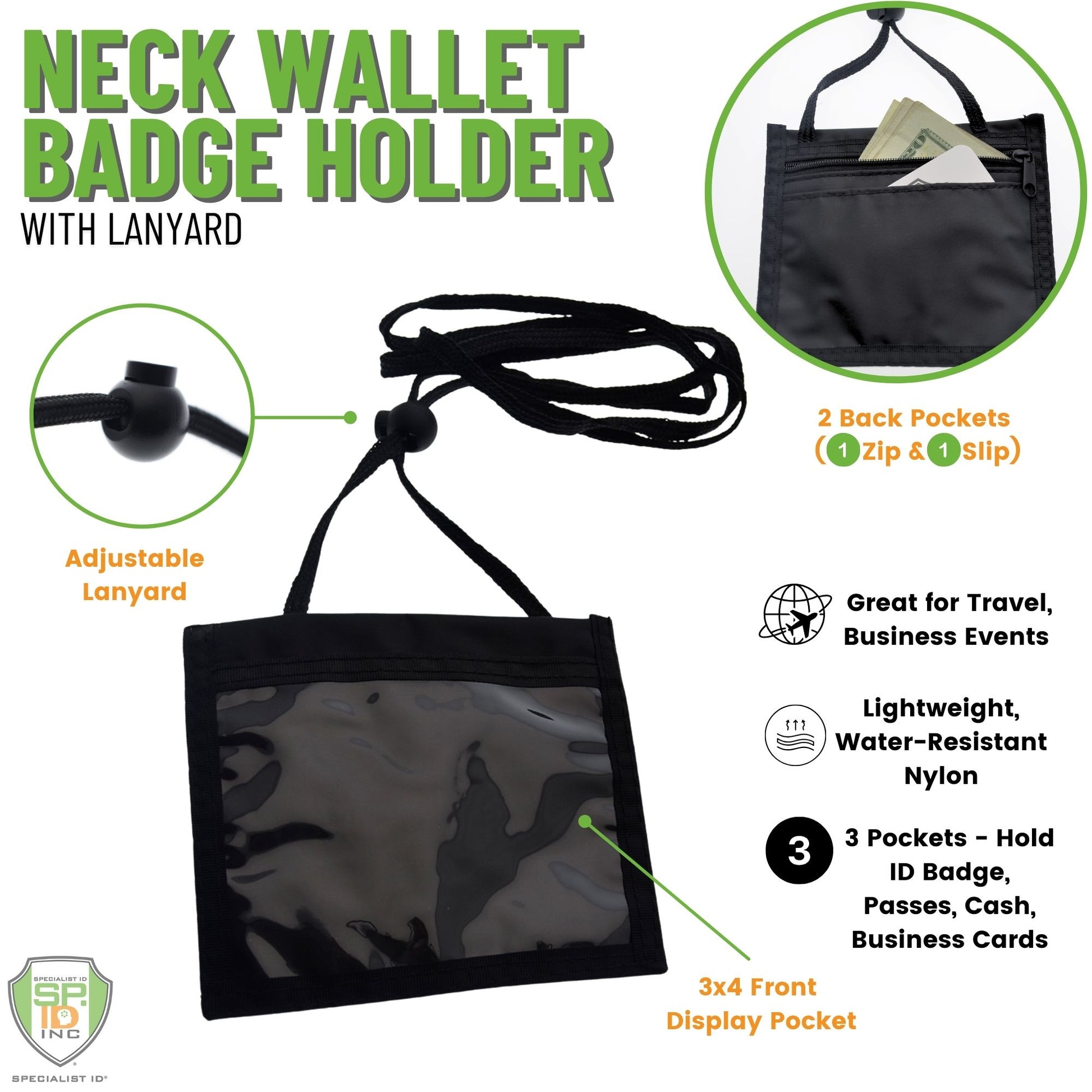 NECK WALLET BADGE HOLDER
WITH LANYARD

2 Back Pockets
(1 Zip & 1 Slip)

Adjustable Lanyard

Great for Travel, Business Events

Lightweight, Water-Resistant Nylon

3

3 Pockets - Hold ID Badge, Passes, Cash, Business Cards

3x4 Front Display Pocket

SPECIALIST ID
SP. ID
INC

SPECIALIST ID®