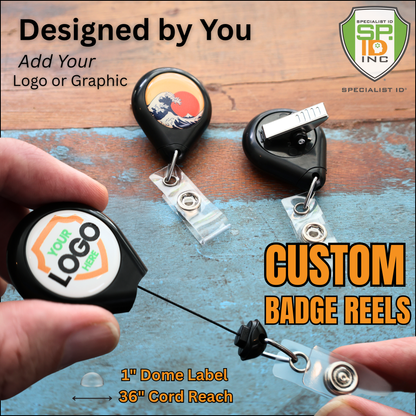 Designed by You

Add Your
Logo or Graphic

SPECIALIST ID
SP.
ID
INC
SPECIALIST ID®

YOUR
LOGO
HERE

CUSTOM
BADGE REELS

1" Dome Label
36" Cord Reach