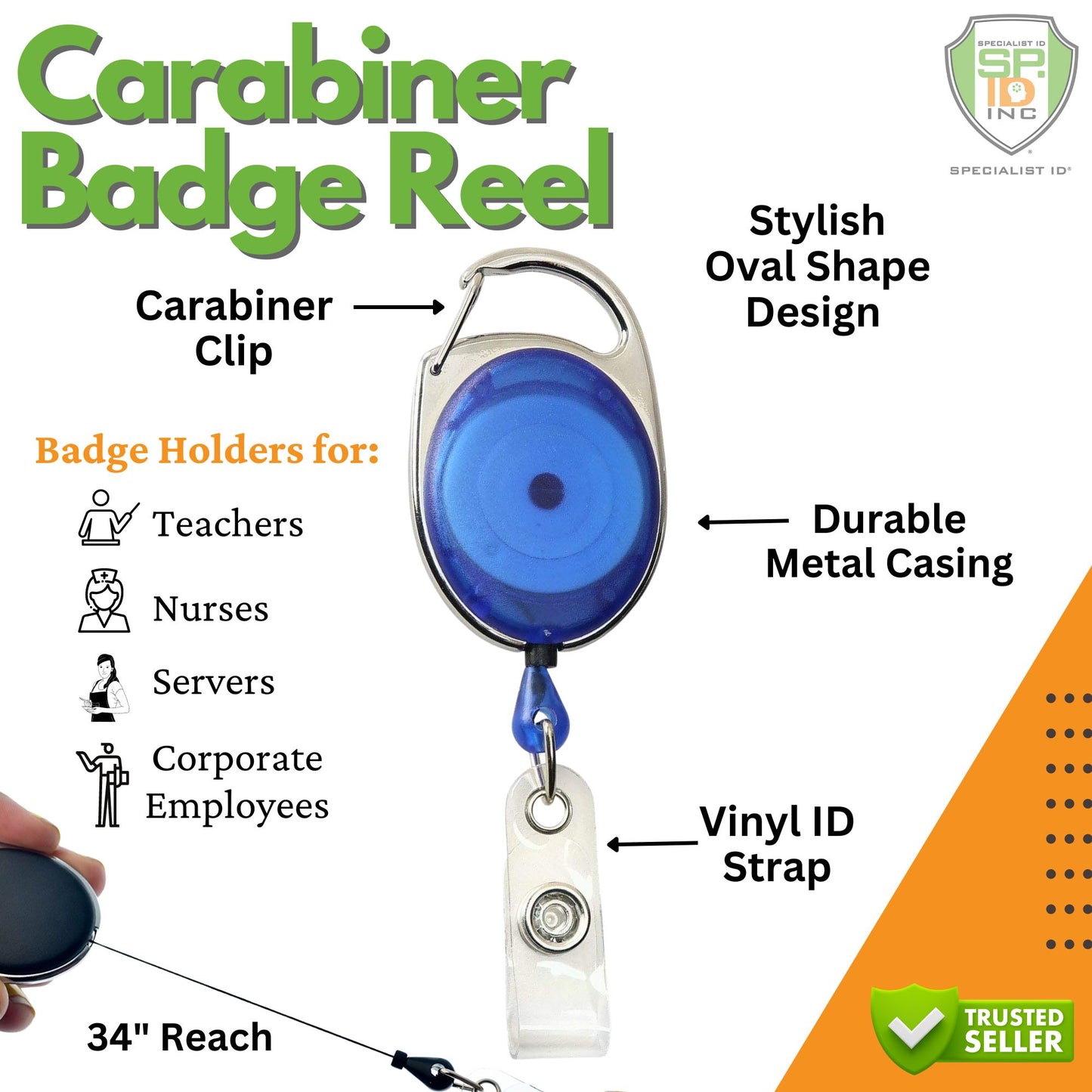 Carabiner Badge Reel

SPECIALIST ID
SP.
ID
INC
SPECIALIST ID®

Stylish Oval Shape Design

Carabiner Clip

Badge Holders for:

Teachers

Nurses

Servers

Corporate Employees

Durable Metal Casing

Vinyl ID Strap

34" Reach

TRUSTED SELLER