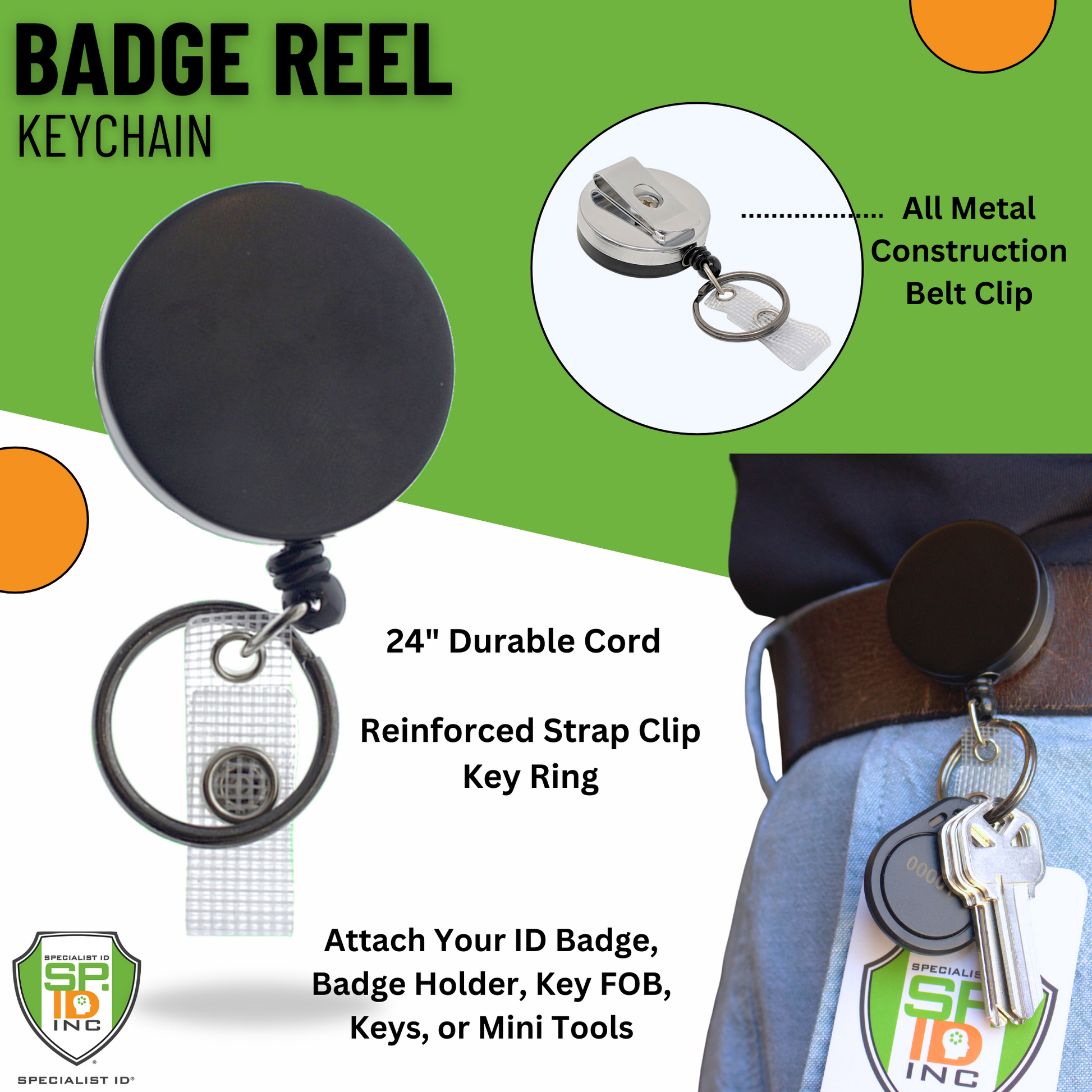 BADGE REEL
KEYCHAIN

All Metal Construction Belt Clip

24" Durable Cord

Reinforced Strap Clip
Key Ring

Attach Your ID Badge, Badge Holder, Key FOB, Keys, or Mini Tools

SPECIALIST ID
SP.
ID
INC
SPECIALIST ID®

0000

SPECIALIS
SP
ID
INC