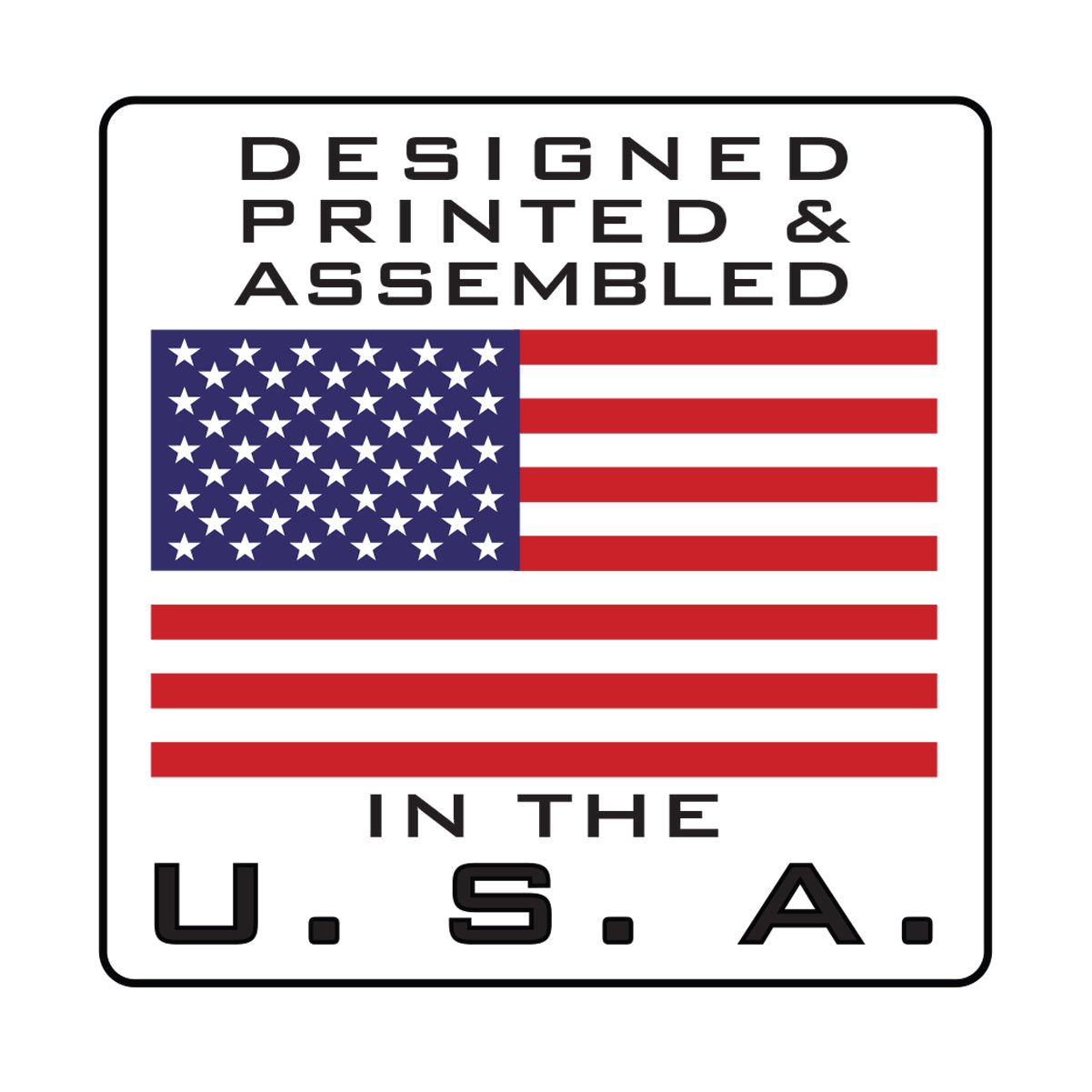 DESIGNED
PRINTED &
ASSEMBLED

IN THE
U. S. A.